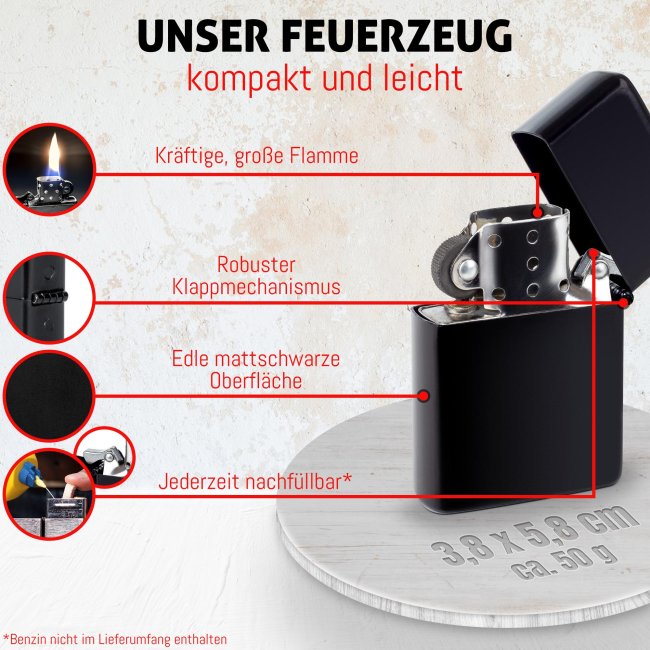 UNSER FEUERZEUG
kompakt und leicht

Kräftige, große Flamme

Robuster Klappmechanismus

Edle mattschwarze Oberfläche

Jederzeit nachfüllbar*

3,8 x 5,8 cm
ca. 50 g

*Benzin nicht im Lieferumfang enthalten