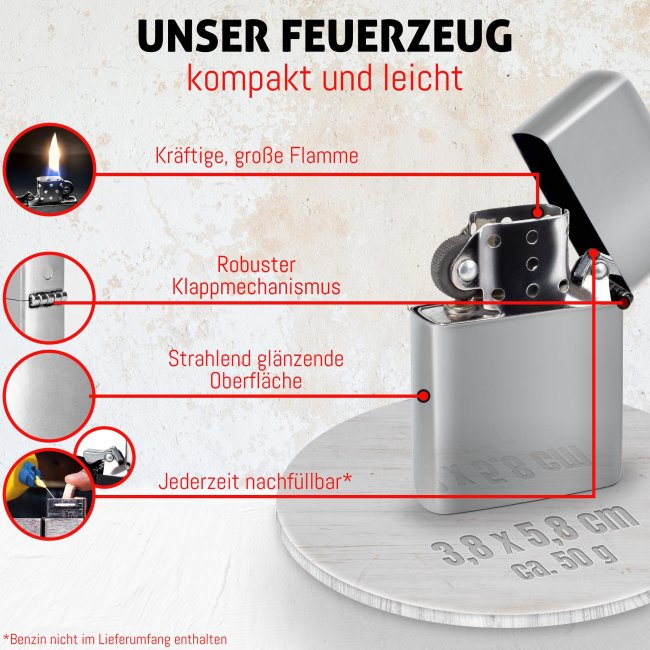 UNSER FEUERZEUG
kompakt und leicht

Kräftige, große Flamme

Robuster Klappmechanismus

Strahlend glänzende Oberfläche

Jederzeit nachfüllbar*

3,8 x 5,8 cm
ca. 50 g

*Benzin nicht im Lieferumfang enthalten